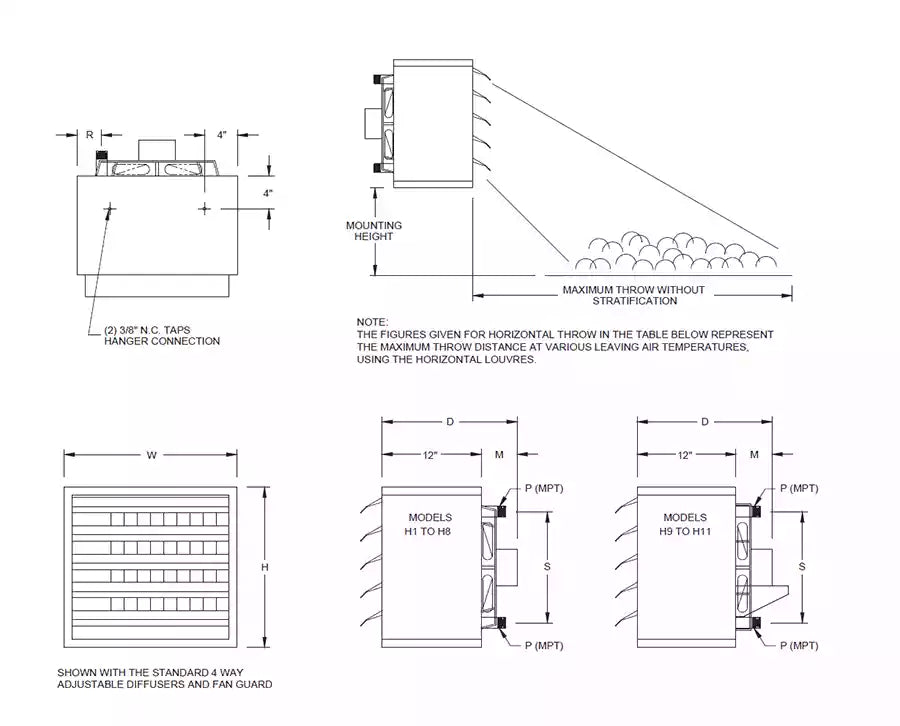 R

4"

4"

(2) 3/8" N.C. TAPS
HANGER CONNECTION

MOUNTING
HEIGHT

MAXIMUM THROW WITHOUT
STRATIFICATION

NOTE:
THE FIGURES GIVEN FOR HORIZONTAL THROW IN THE TABLE BELOW REPRESENT THE MAXIMUM THROW DISTANCE AT VARIOUS LEAVING AIR TEMPERATURES, USING THE HORIZONTAL LOUVRES.

W

H

SHOWN WITH THE STANDARD 4 WAY
ADJUSTABLE DIFFUSERS AND FAN GUARD

D

12"

M

P (MPT)

MODELS
H1 TO H8

S

P (MPT)

D

12"

M

P (MPT)

MODELS
H9 TO H11

S

P (MPT)